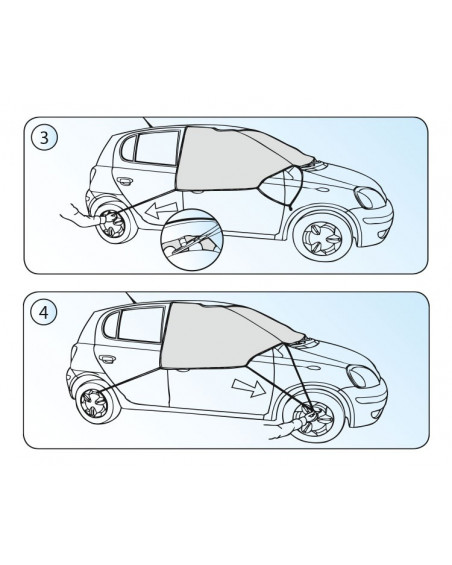 3

4