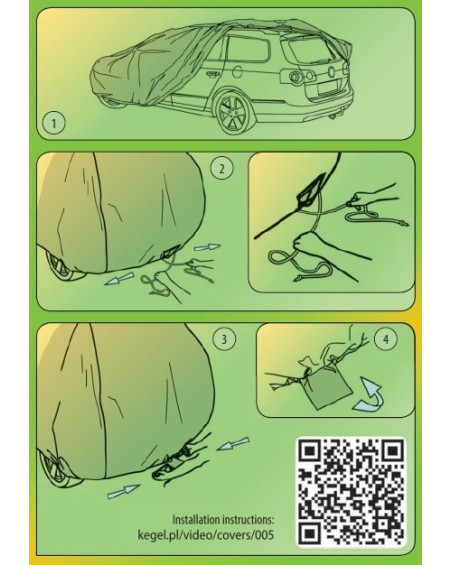 1

2

3

4

Installation instructions:
kegel.pl/video/covers/005